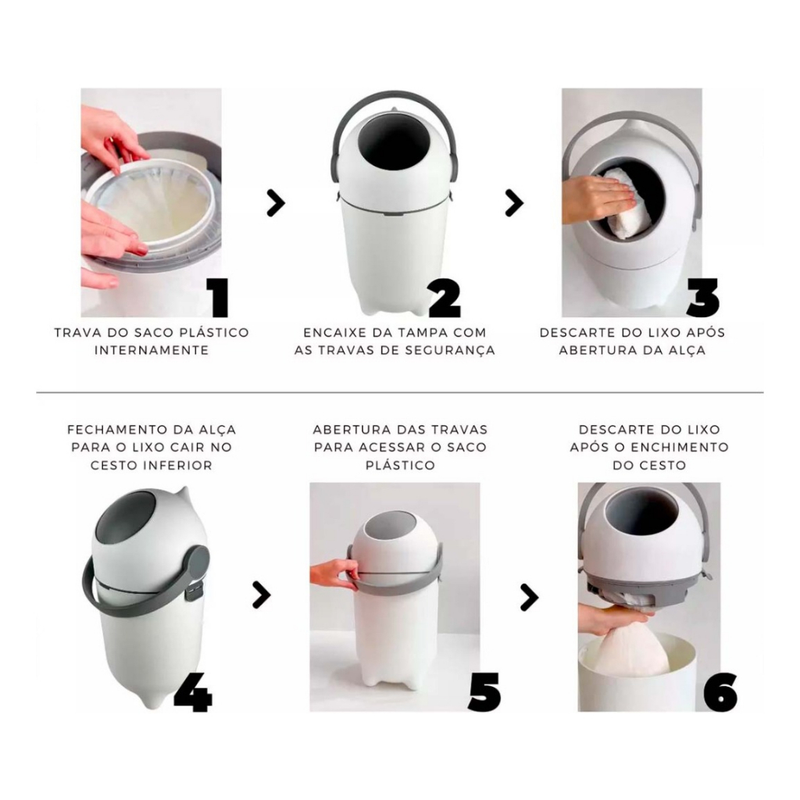 1

TRAVA DO SACO PLÁSTICO INTERNAMENTE

2

ENCAIXE DA TAMPA COM AS TRAVAS DE SEGURANÇA

3

DESCARTE DO LIXO APÓS ABERTURA DA ALÇA

FECHAMENTO DA ALÇA PARA O LIXO CAIR NO CESTO INFERIOR

4

ABERTURA DAS TRAVAS PARA ACESSAR O SACO PLÁSTICO

5

DESCARTE DO LIXO APÓS O ENCHIMENTO DO CESTO

6