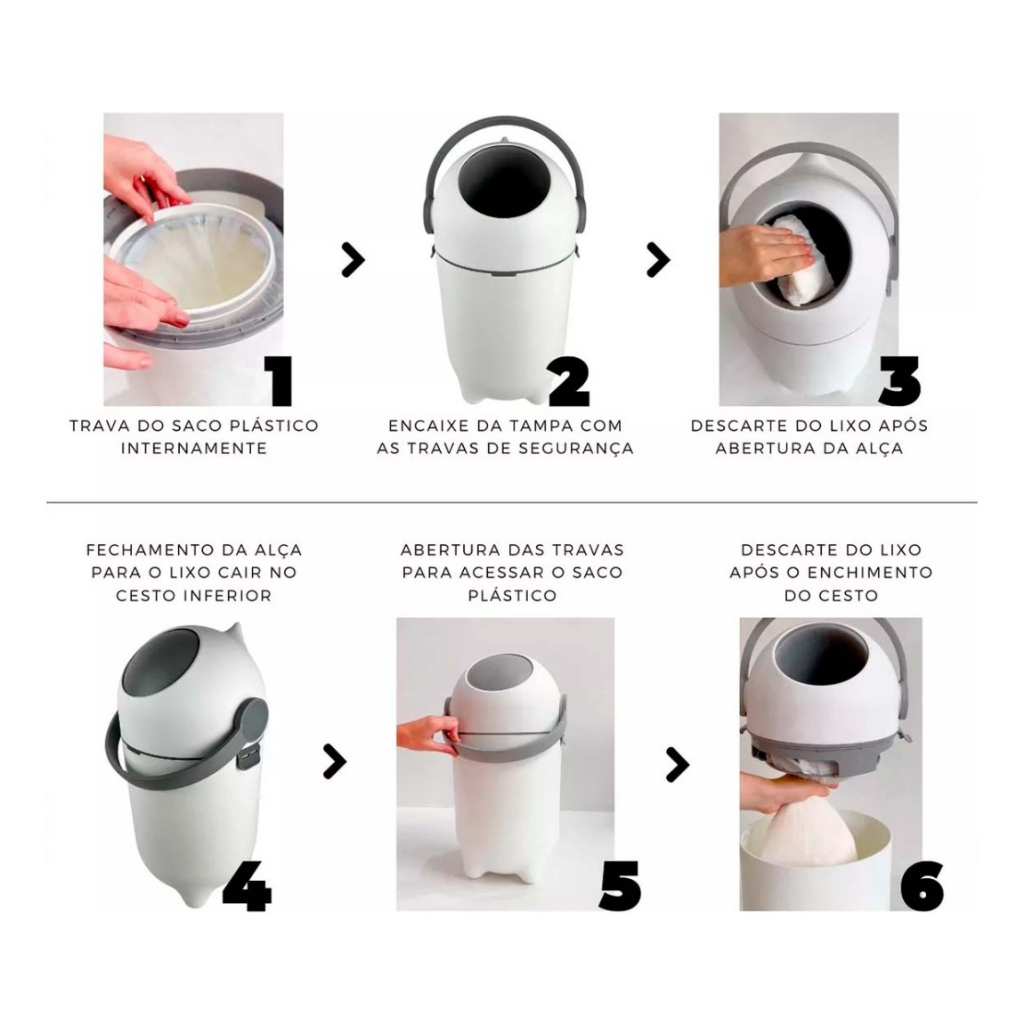 1
TRAVA DO SACO PLÁSTICO INTERNAMENTE

>

2
ENCAIXE DA TAMPA COM AS TRAVAS DE SEGURANÇA

>

3
DESCARTE DO LIXO APÓS ABERTURA DA ALÇA

FECHAMENTO DA ALÇA PARA O LIXO CAIR NO CESTO INFERIOR

4

>

ABERTURA DAS TRAVAS PARA ACESSAR O SACO PLÁSTICO

5

>

DESCARTE DO LIXO APÓS O ENCHIMENTO DO CESTO

6